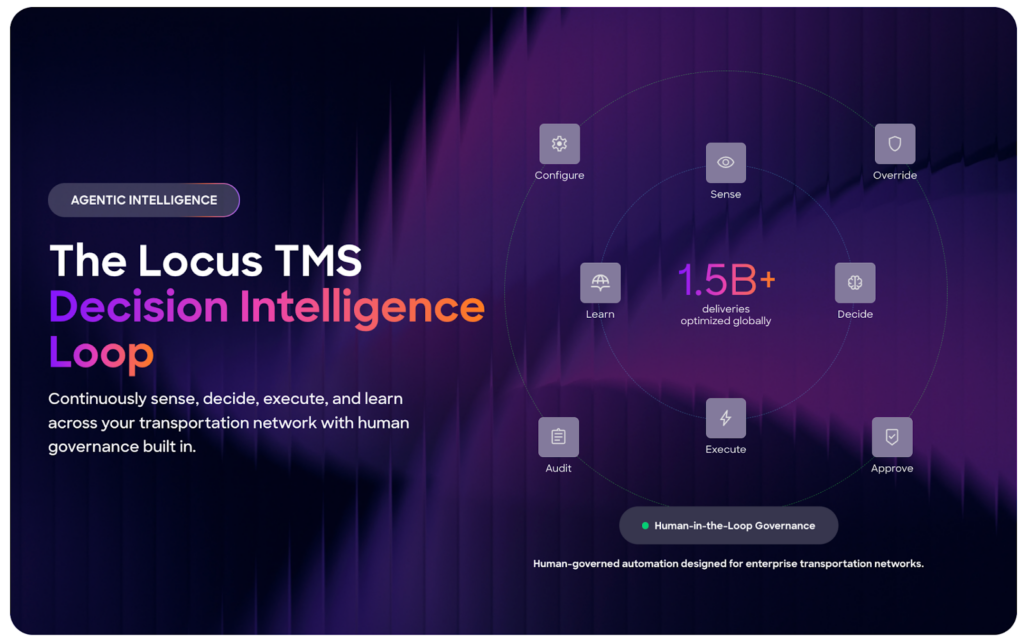 AGENTIC INTELLIGENCE

The Locus TMS Decision Intelligence Loop

Continuously sense, decide, execute, and learn across your transportation network with human governance built in.

Configure

Sense

Override

Learn

1.5B+
deliveries optimized globally

Decide

Audit

Execute

Approve

Human-in-the-Loop Governance

Human-governed automation designed for enterprise transportation networks.