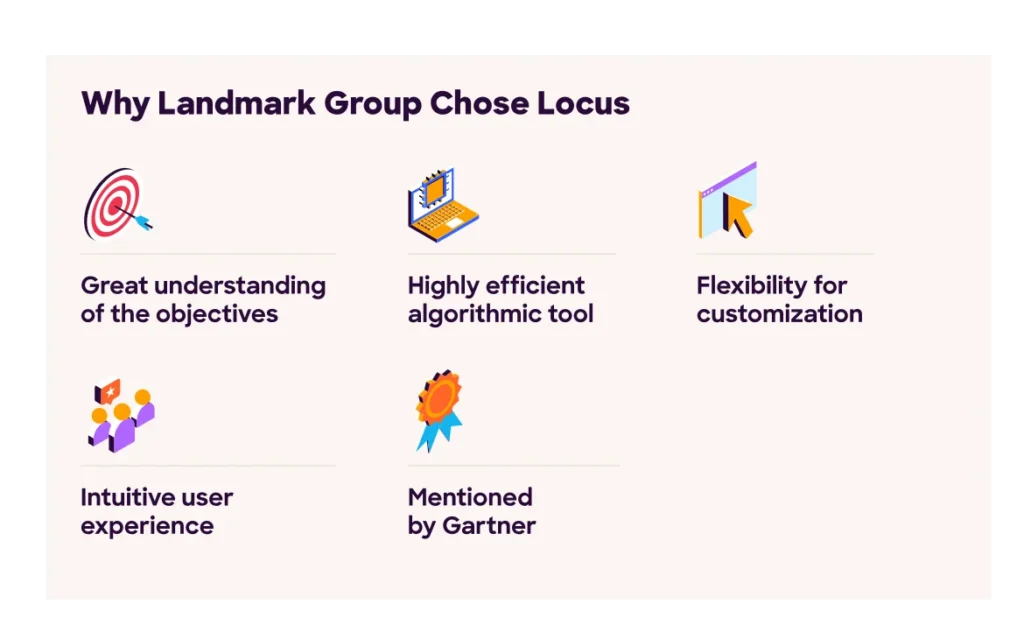 Why Landmark Group Chose Locus

Great understanding of the objectives

Highly efficient algorithmic tool

Flexibility for customization

Intuitive user experience

Mentioned by Gartner